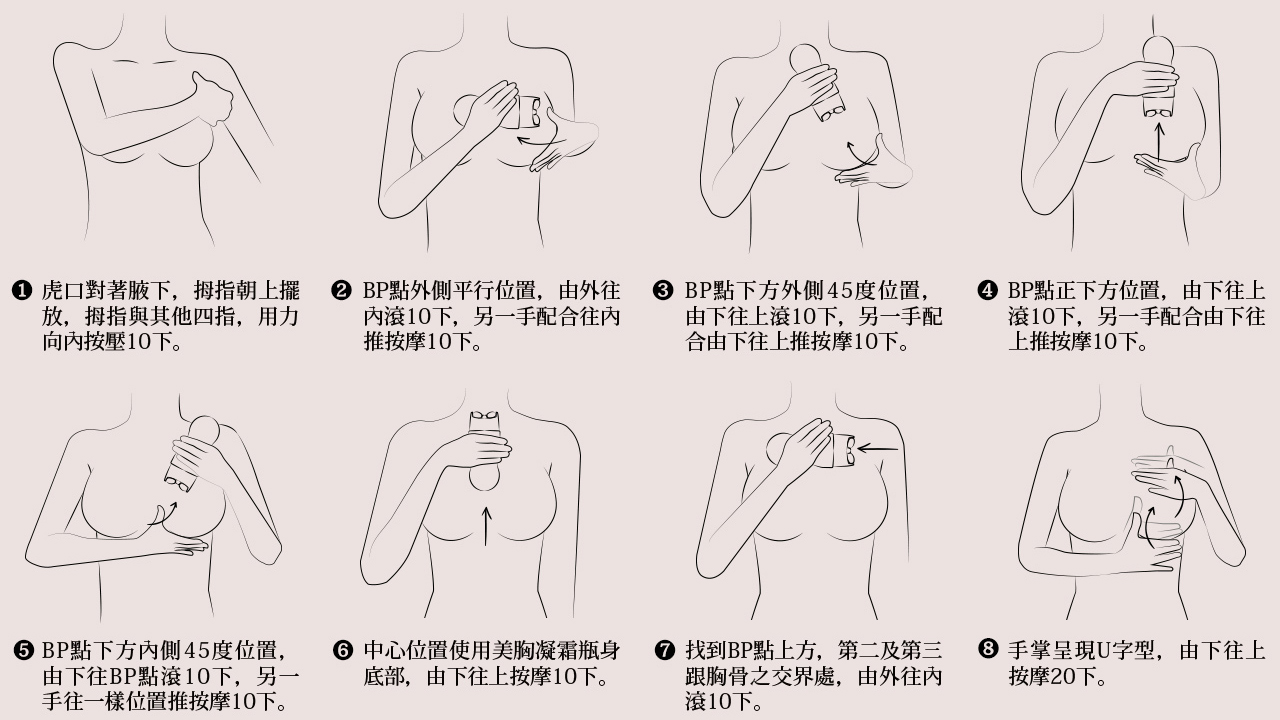 ❶ 虎口對著腋下，拇指朝上擺放，拇指與其他四指，用力向內按壓10下。

❷ BP點外側平行位置，由外往內滾10下，另一手配合往內推按摩10下。

❸ BP點下方外側45度位置，由下往上滾10下，另一手配合由下往上推按摩10下。

❹ BP點正下方位置，由下往上滾10下，另一手配合由下往上推按摩10下。

❺ BP點下方內側45度位置，由下往BP點滾10下，另一手往一樣位置推按摩10下。

❻ 中心位置使用美胸凝霜瓶身底部，由下往上按摩10下。

❼ 找到BP點上方，第二及第三跟胸骨之交界處，由外往內滾10下。

❽ 手掌呈現U字型，由下往上按摩20下。